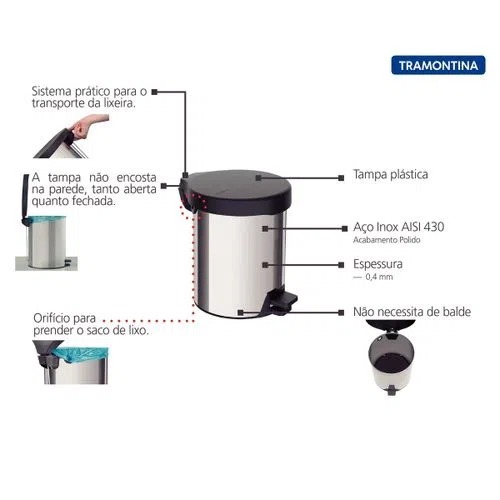 TRAMONTINA

Sistema prático para o transporte da lixeira.

A tampa não encosta na parede, tanto aberta quanto fechada.

Orifício para prender o saco de lixo.

Tampa plástica

Aço Inox AISI 430
Acabamento Polido

Espessura
— 0,4 mm

Não necessita de balde